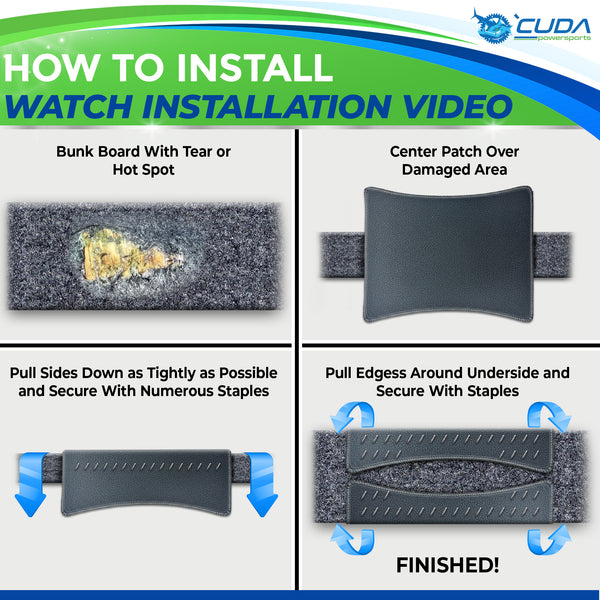 'CUDA
powersports

HOW TO INSTALL
WATCH INSTALLATION VIDEO

Bunk Board With Tear or Hot Spot

Center Patch Over Damaged Area

Pull Sides Down as Tightly as Possible and Secure With Numerous Staples

Pull Edgess Around Underside and Secure With Staples

FINISHED!